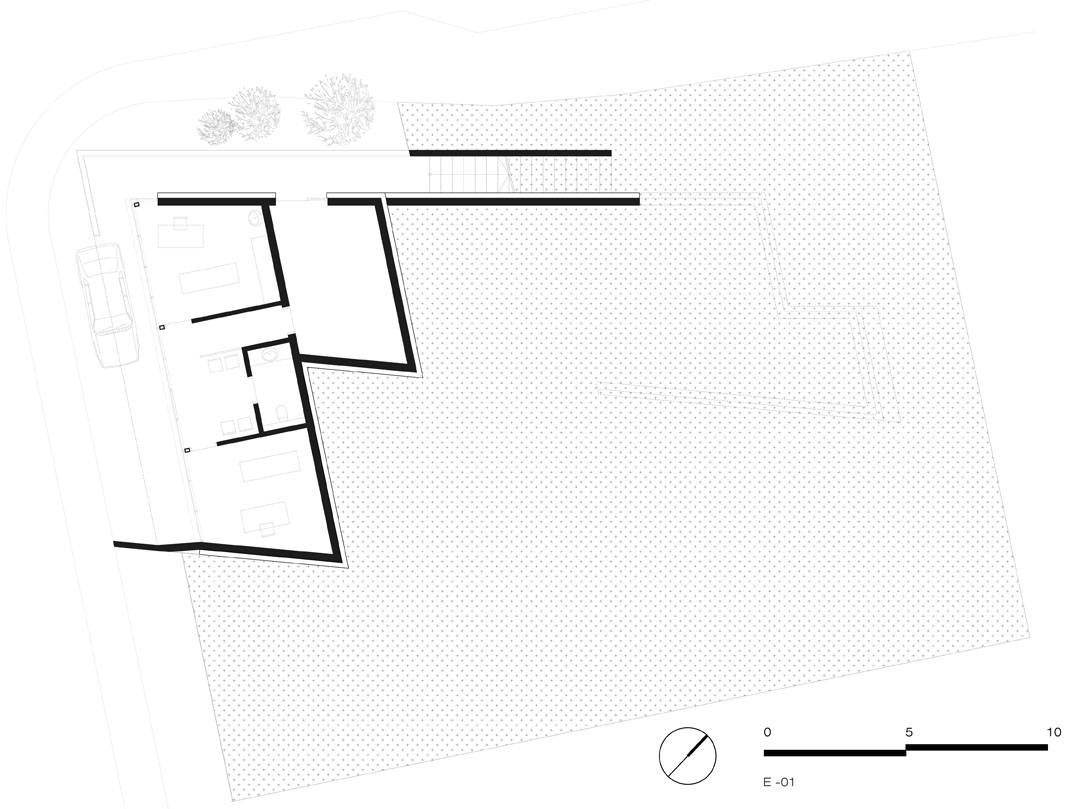 0
5
10
E -01